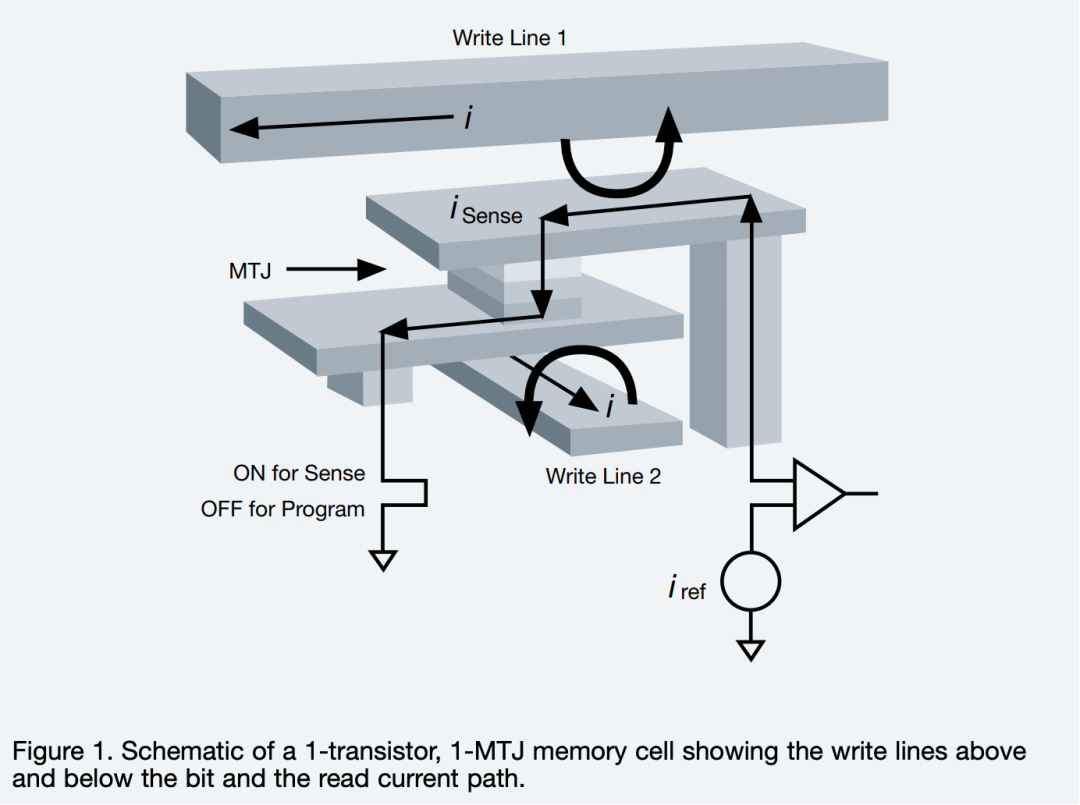 Write Line 1

$i$

$i_{Sense}$

MTJ

$i$

ON for Sense

OFF for Program

Write Line 2

$i_{ref}$

Figure 1. Schematic of a 1-transistor, 1-MTJ memory cell showing the write lines above and below the bit and the read current path.